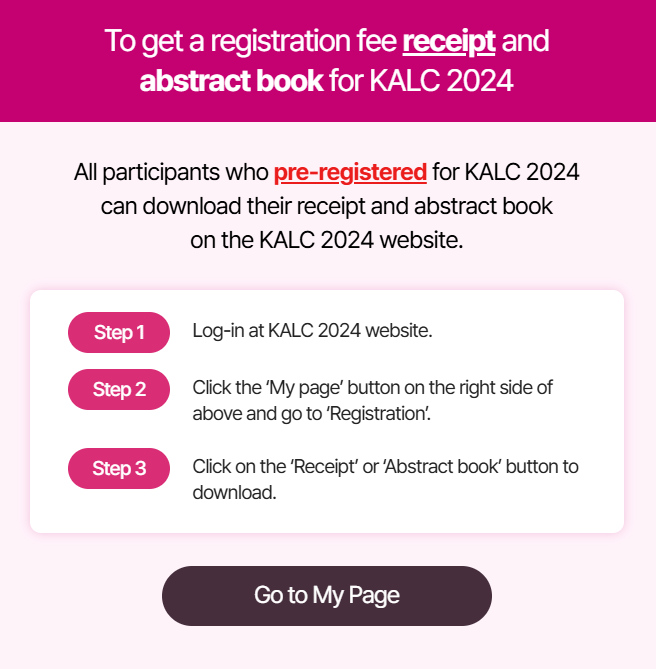 To get a registration fee receipt and abstract book for KALC 2024

All participants who pre-registered for KALC 2024 can download their receipt and abstract book on the KALC 2024 website.

Step 1
Log-in at KALC 2024 website.

Step 2
Click the 'My page' button on the right side of above and go to 'Registration'.

Step 3
Click on the 'Receipt' or 'Abstract book' button to download.

Go to My Page